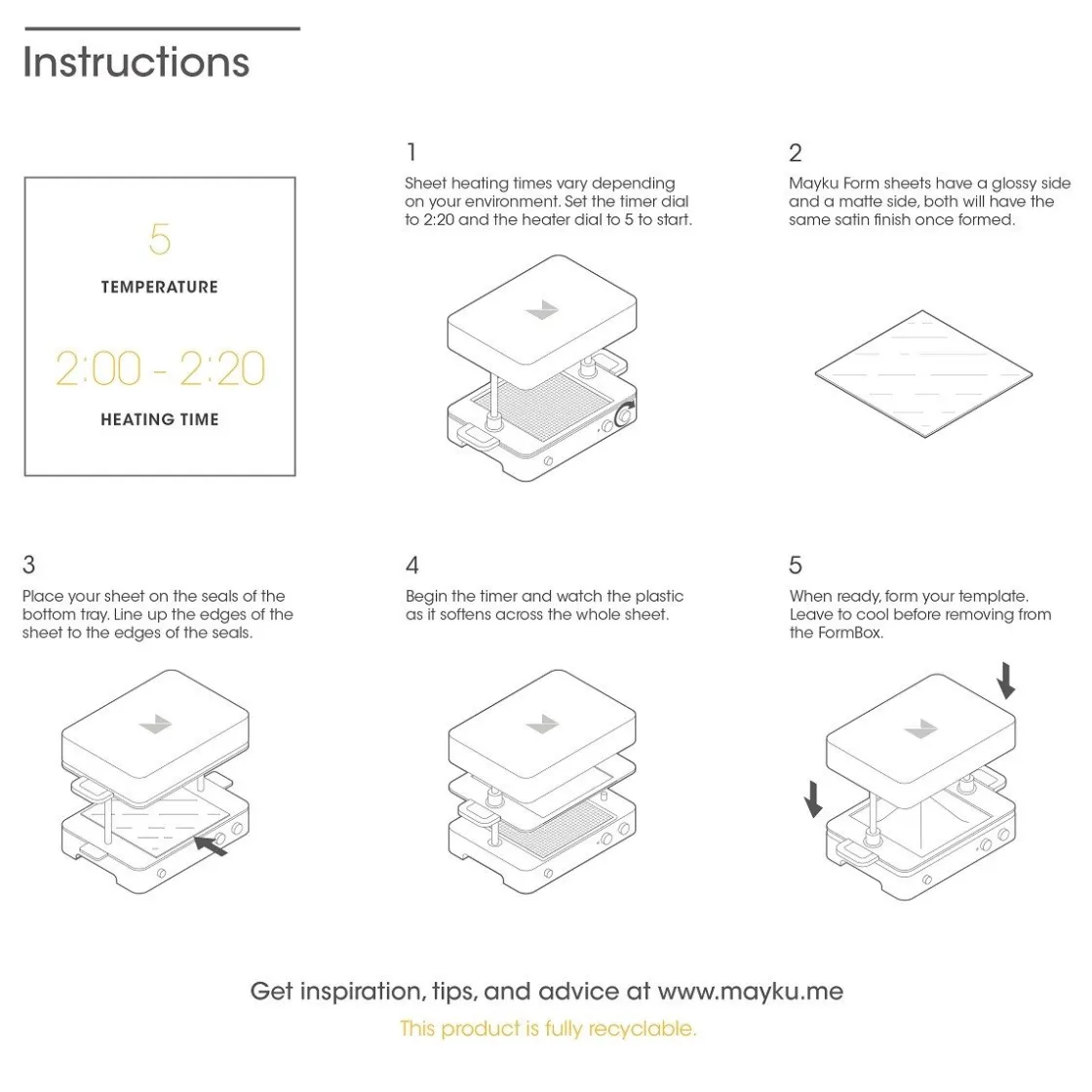 Instructions

5

TEMPERATURE

2:00 - 2:20

HEATING TIME

1

Sheet heating times vary depending on your environment. Set the timer dial to 2:20 and the heater dial to 5 to start.

2

Mayku Form sheets have a glossy side and a matte side, both will have the same satin finish once formed.

3

Place your sheet on the seals of the bottom tray. Line up the edges of the sheet to the edges of the seals.

4

Begin the timer and watch the plastic as it softens across the whole sheet.

5

When ready, form your template. Leave to cool before removing from the FormBox.

Get inspiration, tips, and advice at www.mayku.me

This product is fully recyclable.